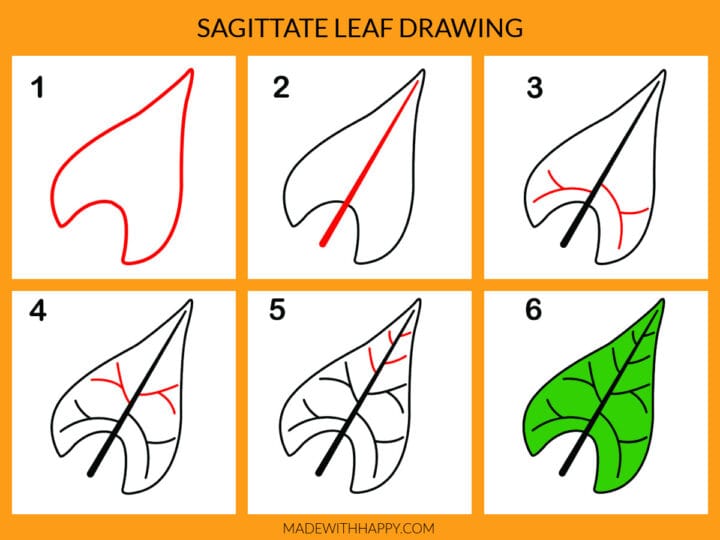 SAGITTATE LEAF DRAWING

1

2

3

4

5

6

MADEWITHHAPPY.COM